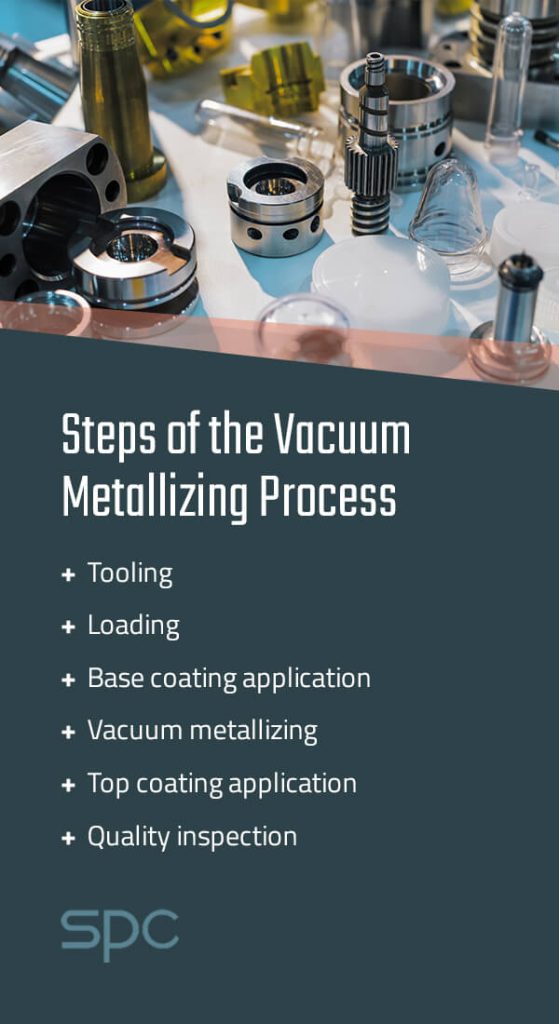 Steps of the Vacuum Metallizing Process

+ Tooling
+ Loading
+ Base coating application
+ Vacuum metallizing
+ Top coating application
+ Quality inspection

SPC