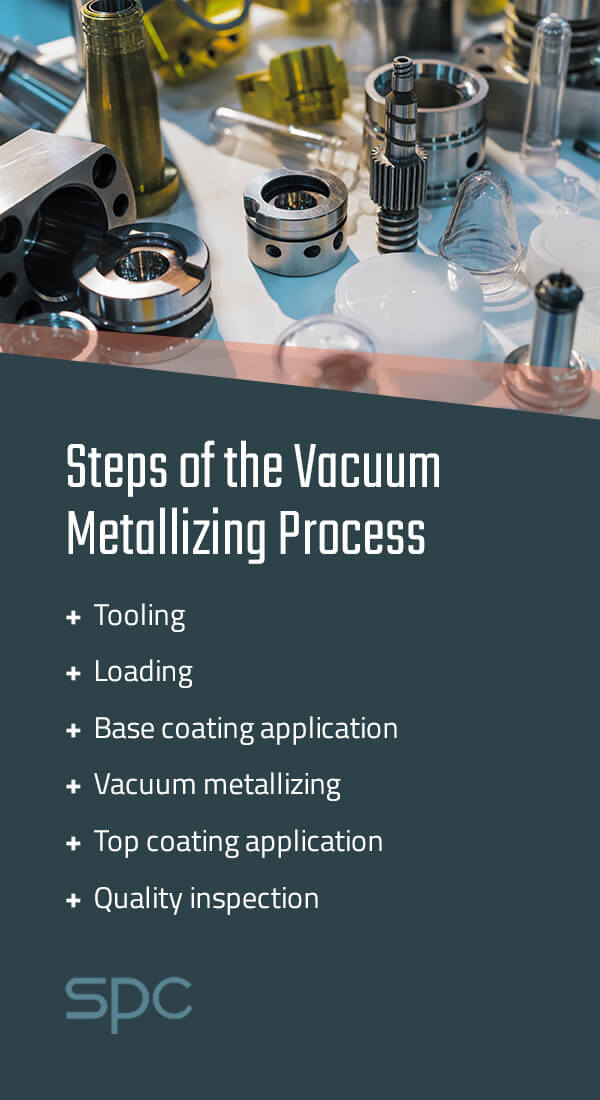 Steps of the Vacuum Metallizing Process

+ Tooling

+ Loading

+ Base coating application

+ Vacuum metallizing

+ Top coating application

+ Quality inspection

SPC